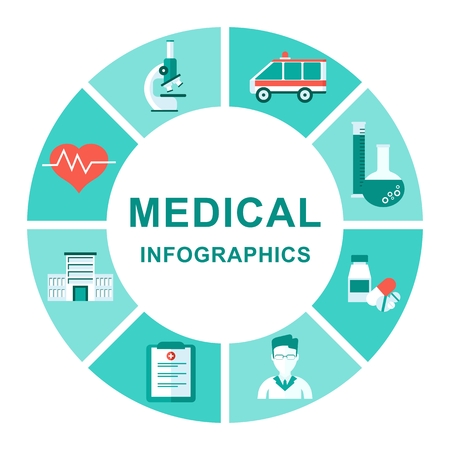 MEDICAL
INFOGRAPHICS