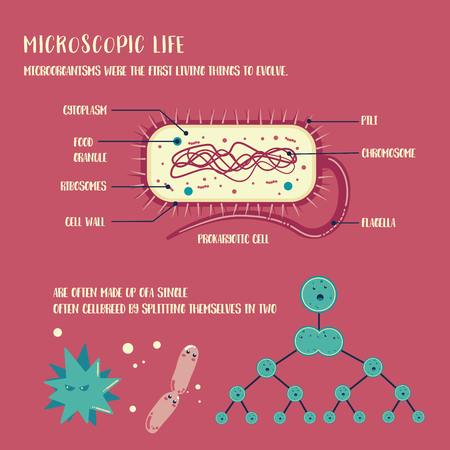 MICROSCOPIC LIFE

MICROORGANISMS WERE THE FIRST LIVING THINGS TO EVOLVE.

CYTOPLASM

FOOD GRANULE

RIBOSOMES

CELL WALL

PILI

CHROMOSOME

FLAGELLA

PROKARYOTIC CELL

ARE OFTEN MADE UP OFA SINGLE
OFTEN CELLBREED BY SPLITTING THEMSELVES IN TWO