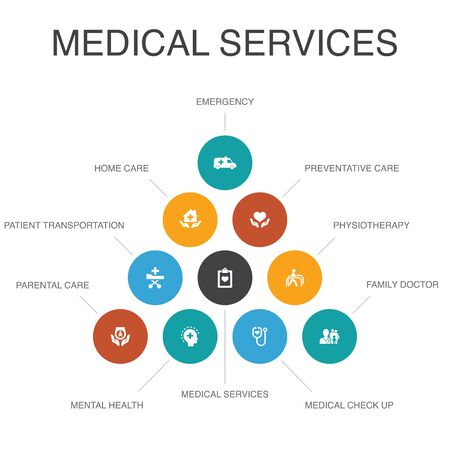 MEDICAL SERVICES

EMERGENCY

HOME CARE

PREVENTATIVE CARE

PATIENT TRANSPORTATION

PHYSIOTHERAPY

PARENTAL CARE

FAMILY DOCTOR

MENTAL HEALTH

MEDICAL SERVICES

MEDICAL CHECK UP